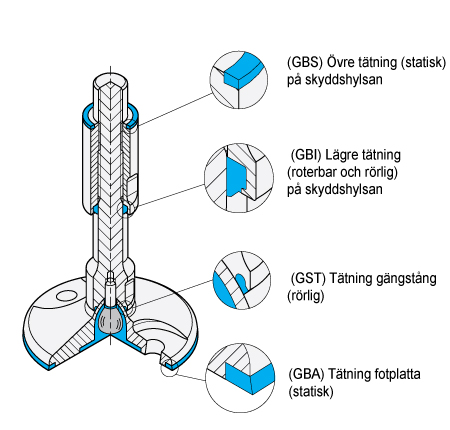 (GBS) Övre tätning (statisk) på skyddshylsan

(GBI) Lägre tätning (roterbar och rörlig) på skyddshylsan

(GST) Tätning gängstång (rörlig)

(GBA) Tätning fotplatta (statisk)