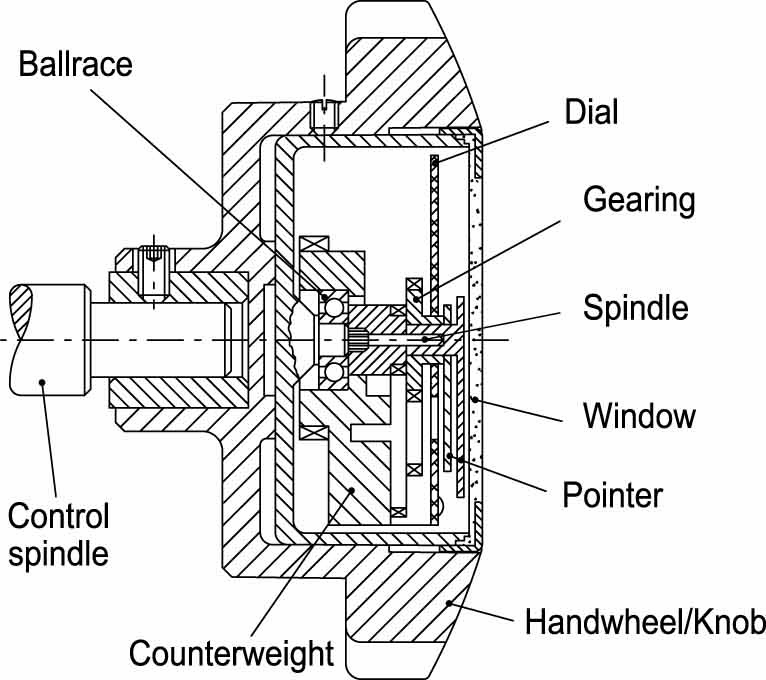 Ballrace

Dial

Gearing

Spindle

Window

Pointer

Control spindle

Counterweight

Handwheel/Knob