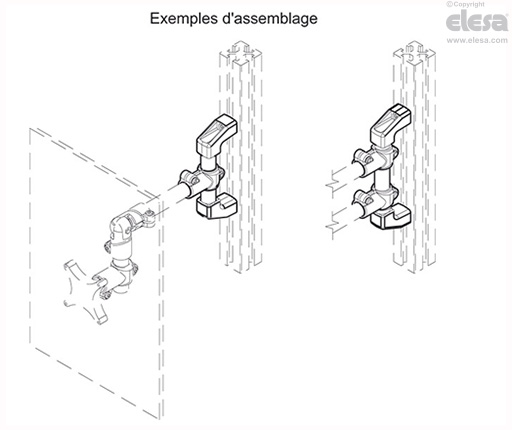 Exemples d'assemblage

©Copyright
elesa
www.elesa.com