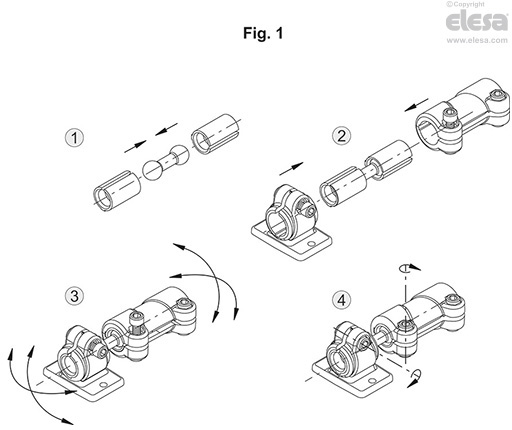 ©Copyright
elesa
www.elesa.com

Fig. 1

1

2

3

4