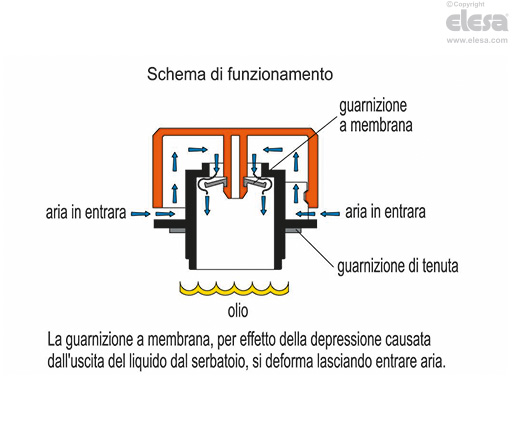 ©Copyright
elesa
www.elesa.com

Schema di funzionamento

guarnizione a membrana

aria in entrara

aria in entrara

guarnizione di tenuta

olio

La guarnizione a membrana, per effetto della depressione causata dall'uscita del liquido dal serbatoio, si deforma lasciando entrare aria.