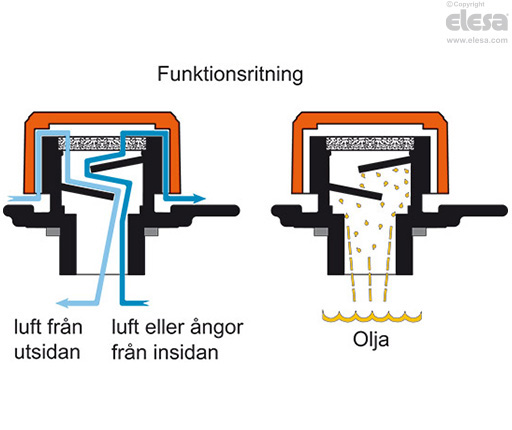 ©Copyright
elesa
www.elesa.com

Funktionsritning

luft från utsidan

luft eller ångor från insidan

Olja