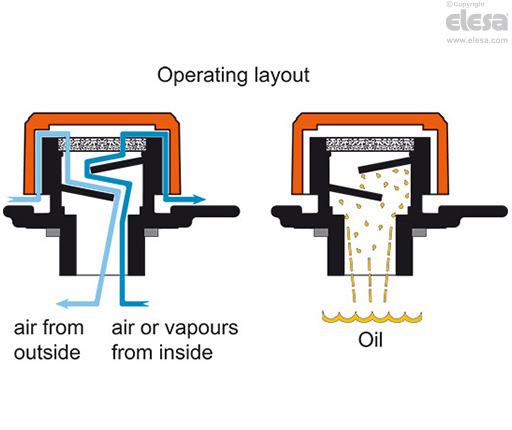 ©Copyright
elesa
www.elesa.com

Operating layout

air from outside

air or vapours from inside

Oil