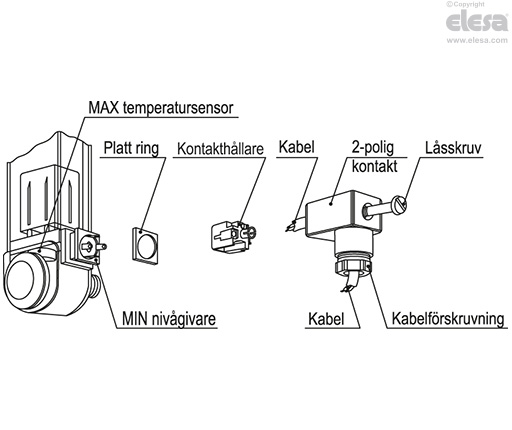 ©Copyright
elesa
www.elesa.com

MAX temperatursensor

Platt ring

Kontakthållare

Kabel

2-polig kontakt

Låsskruv

MIN nivågivare

Kabel

Kabelförskruvning