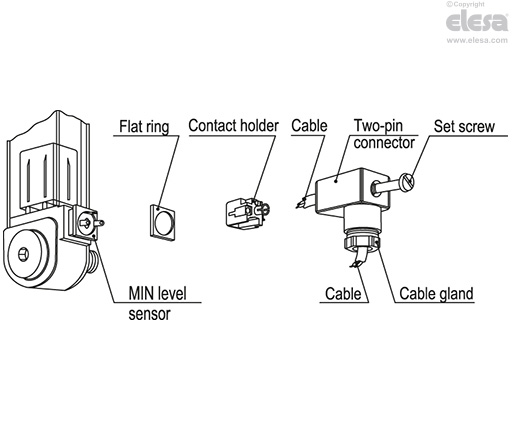 ©Copyright
elesa
www.elesa.com

Flat ring

Contact holder

Cable

Two-pin connector

Set screw

MIN level sensor

Cable

Cable gland