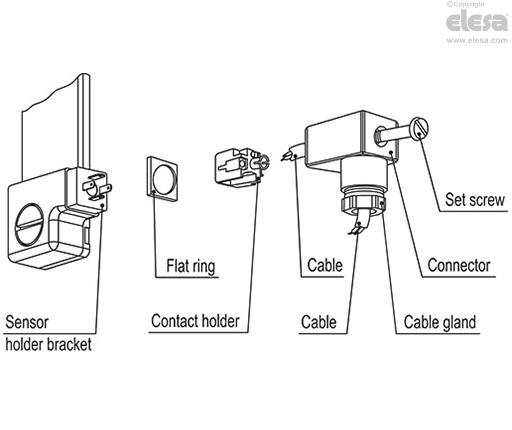 ©Copyright
elesa
www.elesa.com

Set screw

Flat ring

Cable

Connector

Sensor holder bracket

Contact holder

Cable

Cable gland