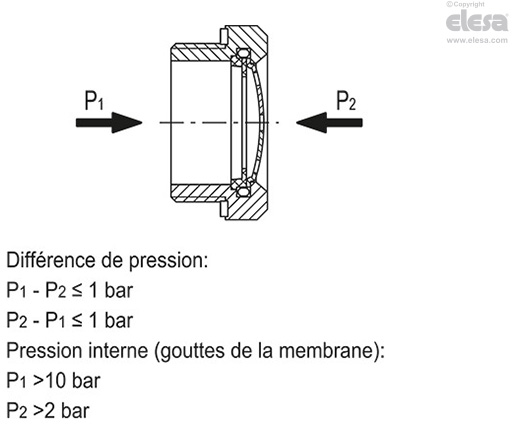 ©Copyright
elesa
www.elesa.com

$P_1$

$P_2$

Différence de pression:
$P_1 - P_2 \leq 1$ bar
$P_2 - P_1 \leq 1$ bar
Pression interne (gouttes de la membrane):
$P_1 > 10$ bar
$P_2 > 2$ bar