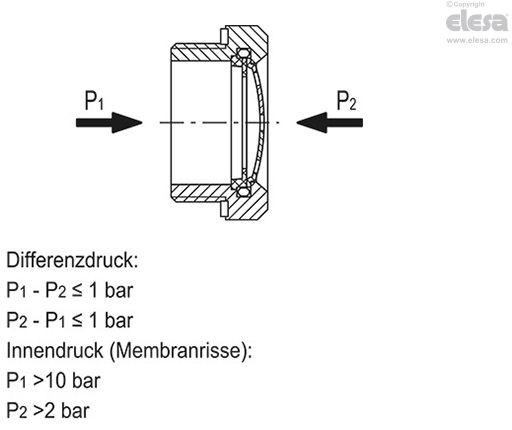 ©Copyright
elesa
www.elesa.com

$P_1$

$P_2$

Differenzdruck:
$P_1 - P_2 \leq 1$ bar
$P_2 - P_1 \leq 1$ bar
Innendruck (Membranrisse):
$P_1 > 10$ bar
$P_2 > 2$ bar