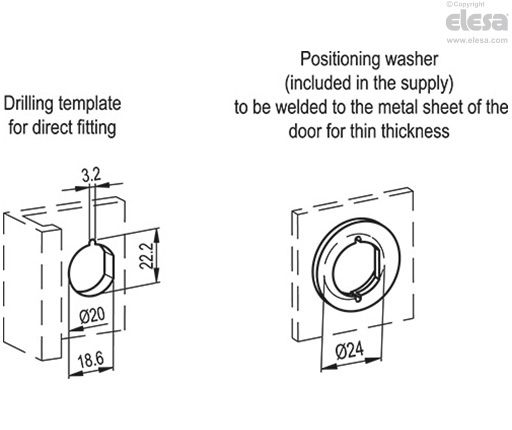 ©Copyright
elesa
www.elesa.com

Drilling template
for direct fitting

3.2
22.2
Ø20
18.6

Positioning washer
(included in the supply)
to be welded to the metal sheet of the door for thin thickness

Ø24