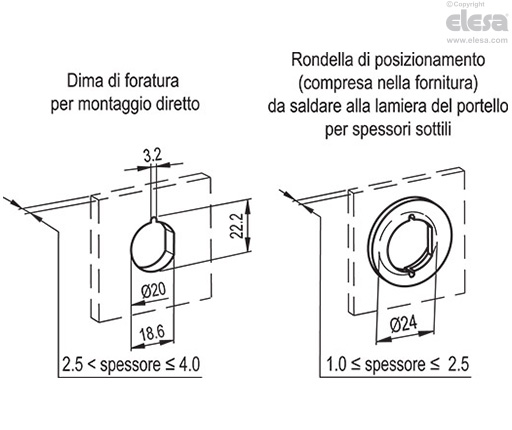 ©Copyright
elesa
www.elesa.com

Dima di foratura
per montaggio diretto

3.2

22.2

Ø20

18.6

2.5 < spessore ≤ 4.0

Rondella di posizionamento
(compresa nella fornitura)
da saldare alla lamiera del portello
per spessori sottili

Ø24

1.0 ≤ spessore ≤ 2.5