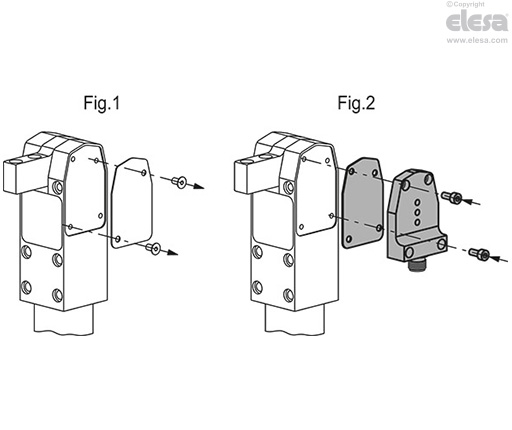 ©Copyright
elesa
www.elesa.com

Fig.1

Fig.2