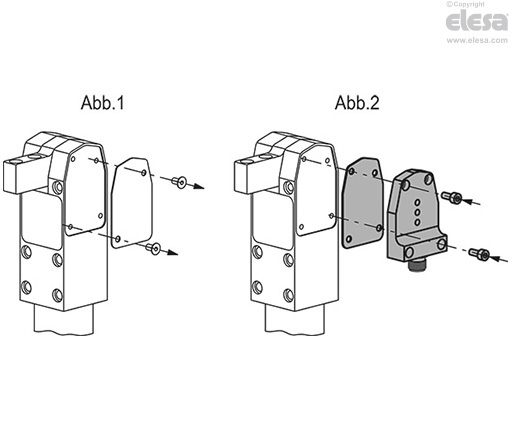 ©Copyright
elesa
www.elesa.com

Abb.1

Abb.2