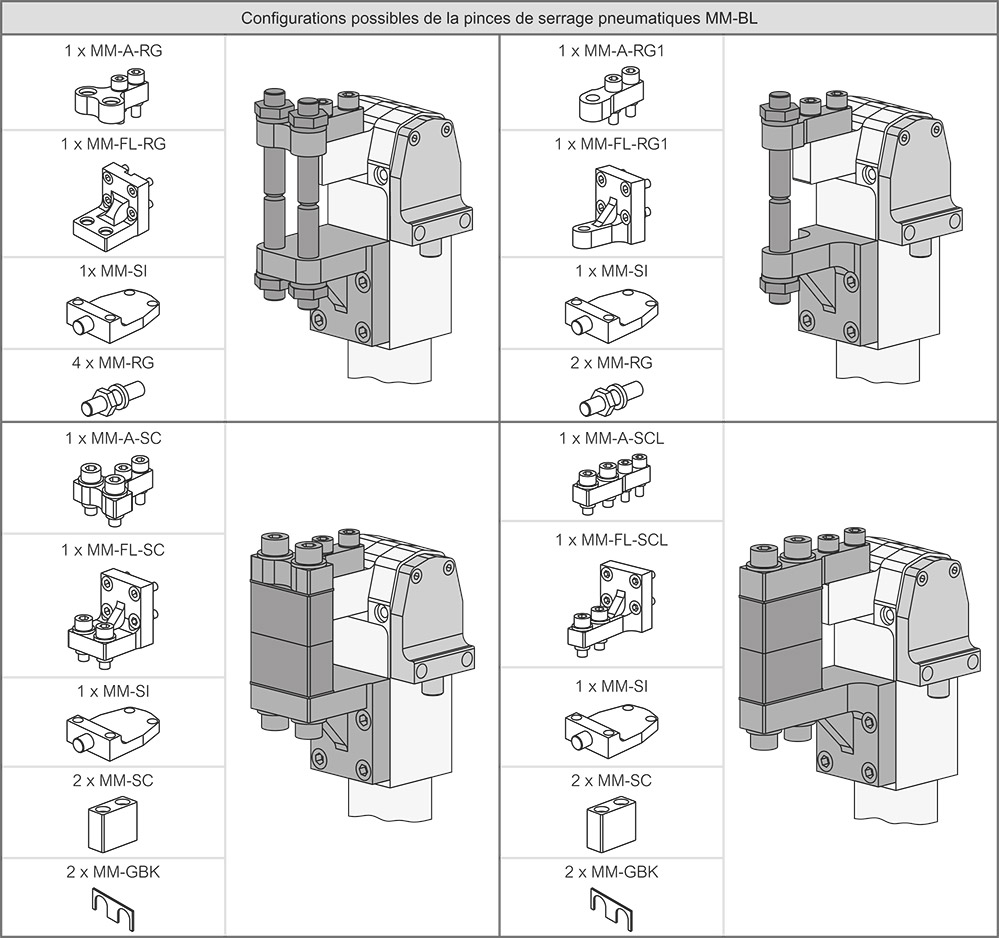 Configurations possibles de la pinces de serrage pneumatiques MM-BL

1 x MM-A-RG

1 x MM-FL-RG

1x MM-SI

4 x MM-RG

1 x MM-A-RG1

1 x MM-FL-RG1

1 x MM-SI

2 x MM-RG

1 x MM-A-SC

1 x MM-FL-SC

1 x MM-SI

2 x MM-SC

2 x MM-GBK

1 x MM-A-SCL

1 x MM-FL-SCL

1 x MM-SI

2 x MM-SC

2 x MM-GBK