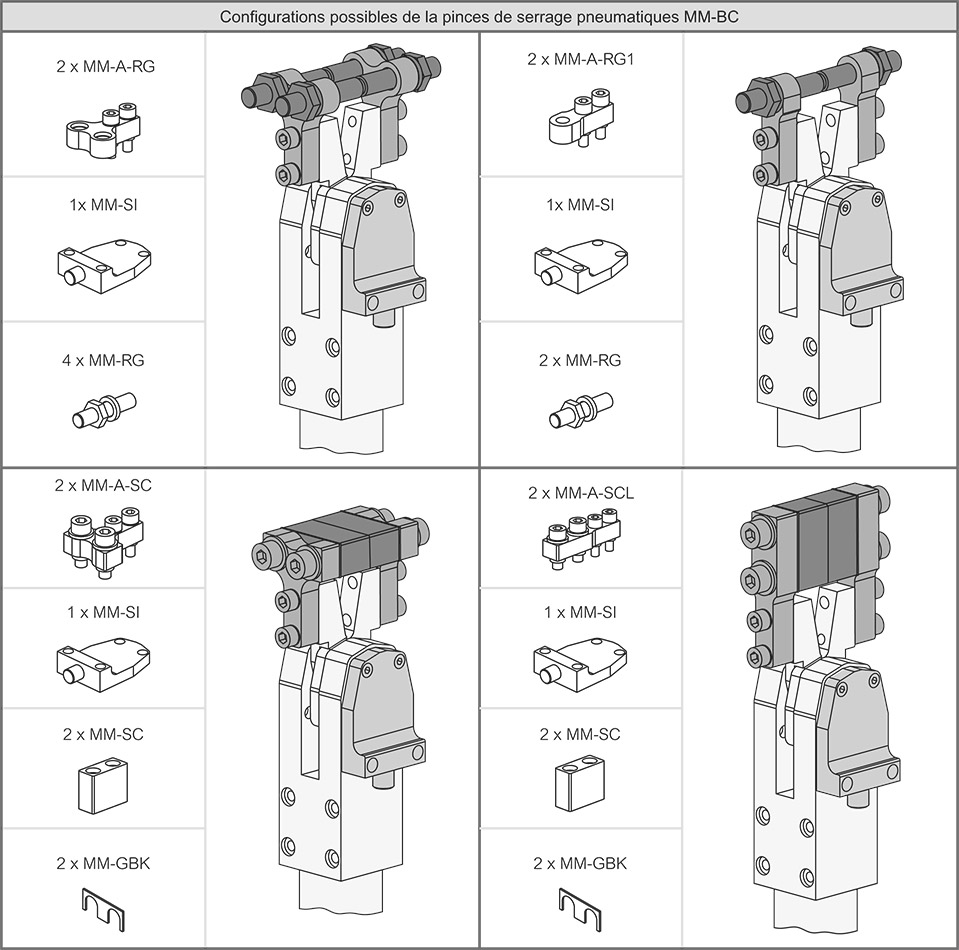 Configurations possibles de la pinces de serrage pneumatiques MM-BC

2 x MM-A-RG

1x MM-SI

4 x MM-RG

2 x MM-A-RG1

1x MM-SI

2 x MM-RG

2 x MM-A-SC

1 x MM-SI

2 x MM-SC

2 x MM-GBK

2 x MM-A-SCL

1 x MM-SI

2 x MM-SC

2 x MM-GBK