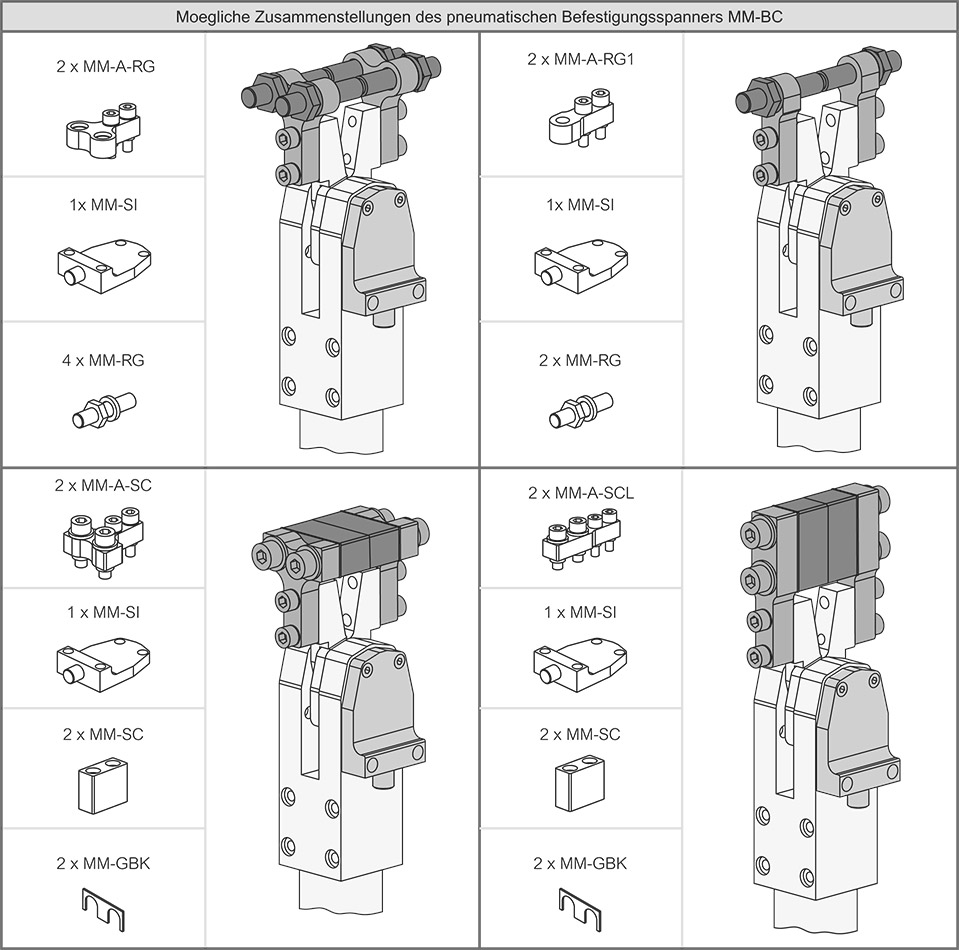 Moegliche Zusammenstellungen des pneumatischen Befestigungsspanners MM-BC

2 x MM-A-RG

1x MM-SI

4 x MM-RG

2 x MM-A-RG1

1x MM-SI

2 x MM-RG

2 x MM-A-SC

1 x MM-SI

2 x MM-SC

2 x MM-GBK

2 x MM-A-SCL

1 x MM-SI

2 x MM-SC

2 x MM-GBK