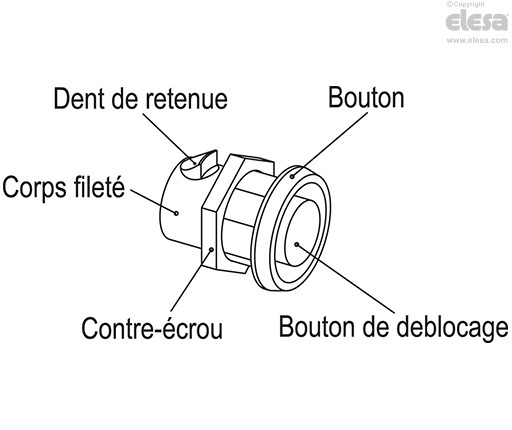 ©Copyright
elesa
www.elesa.com

Dent de retenue

Bouton

Corps fileté

Contre-écrou

Bouton de deblocage