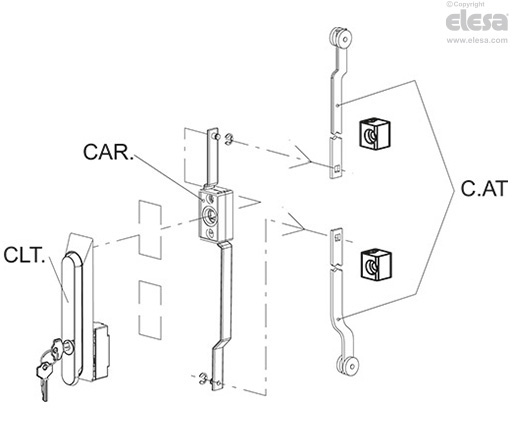 ©Copyright
elesa
www.elesa.com

CAR.

C.AT

CLT.