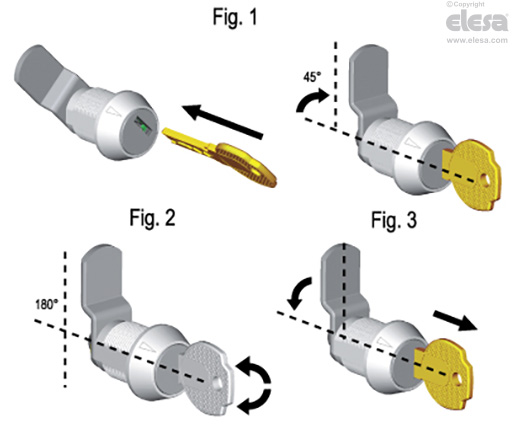 Fig. 1

©Copyright
elesa
www.elesa.com

45°

Fig. 2

Fig. 3

180°