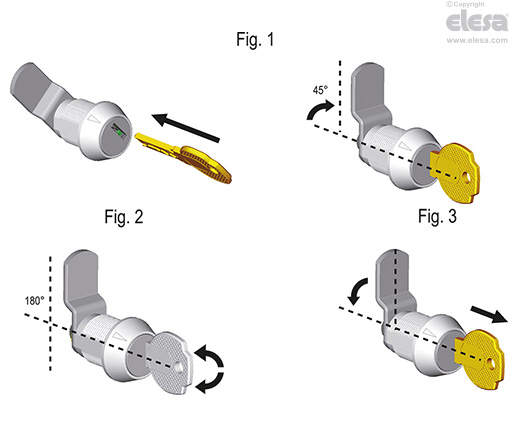 ©Copyright
elesa
www.elesa.com

Fig. 1

45°

Fig. 2

Fig. 3

180°