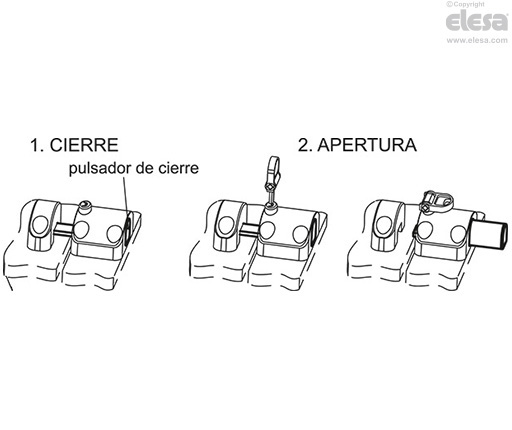 ©Copyright
elesa
www.elesa.com

1. CIERRE
pulsador de cierre

2. APERTURA