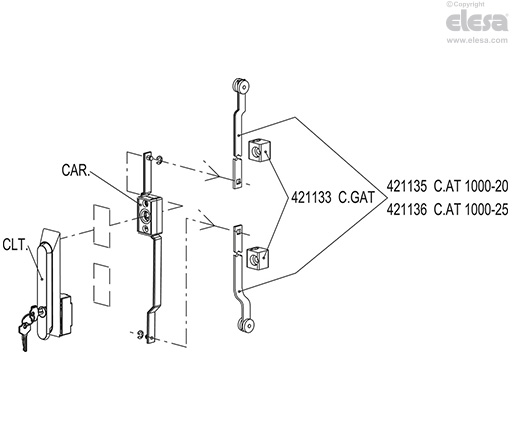 ©Copyright
elesa
www.elesa.com

CAR.

CLT.

421133 C.GAT

421135 C.AT 1000-20
421136 C.AT 1000-25