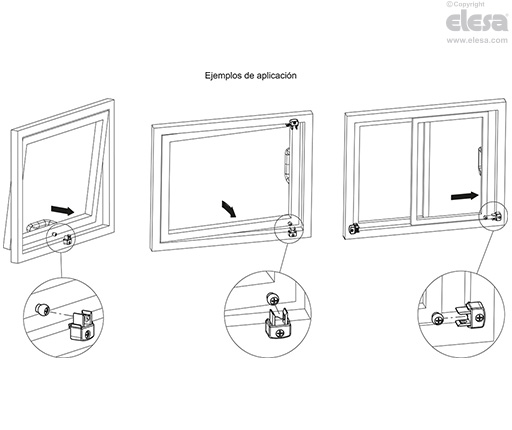 ©Copyright
elesa
www.elesa.com

Ejemplos de aplicación