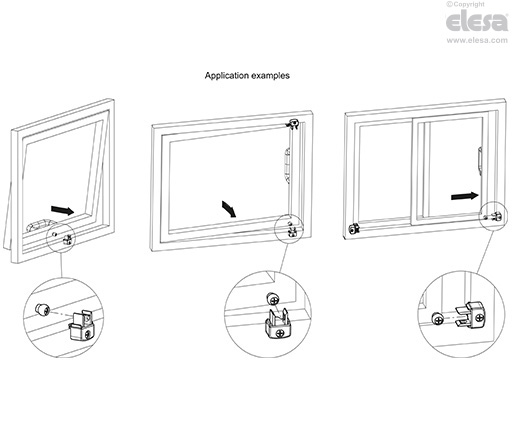 ©Copyright
elesa
www.elesa.com

Application examples