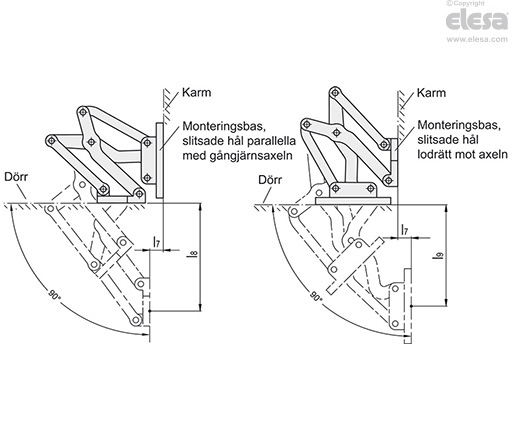 © Copyright
elesa
www.elesa.com

Karm

Monteringsbas, slitsade hål parallella med gångjärnsaxeln

Dörr

$l_7$

$l_8$

90°

Karm

Monteringsbas, slitsade hål lodrätt mot axeln

Dörr

$l_7$

$l_9$

90°