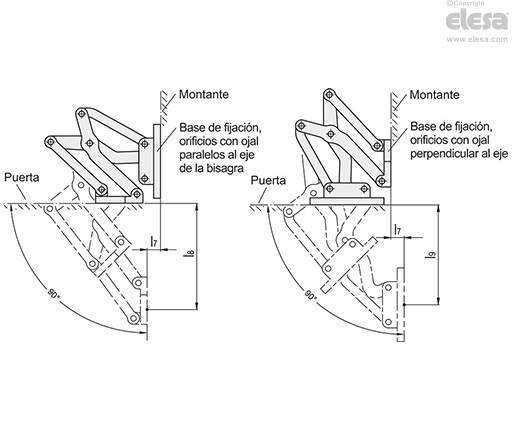 © Copyright
elesa
www.elesa.com

Montante

Base de fijación, orificios con ojal paralelos al eje de la bisagra

Puerta

$l_7$

$l_8$

90°

Montante

Base de fijación, orificios con ojal perpendicular al eje

Puerta

$l_7$

$l_9$

90°