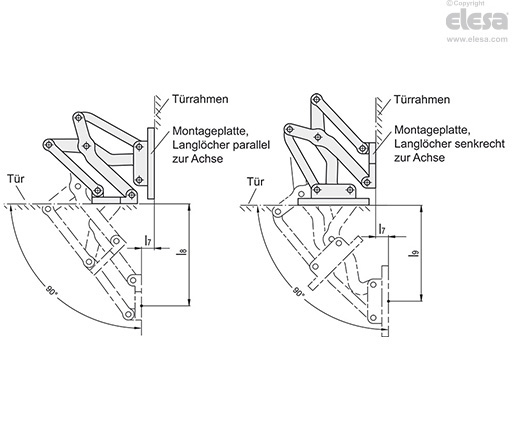 © Copyright
elesa
www.elesa.com

Türrahmen

Montageplatte, Langlöcher parallel zur Achse

Tür

$l_7$

$l_8$

90°

Türrahmen

Montageplatte, Langlöcher senkrecht zur Achse

Tür

$l_7$

$l_9$

90°