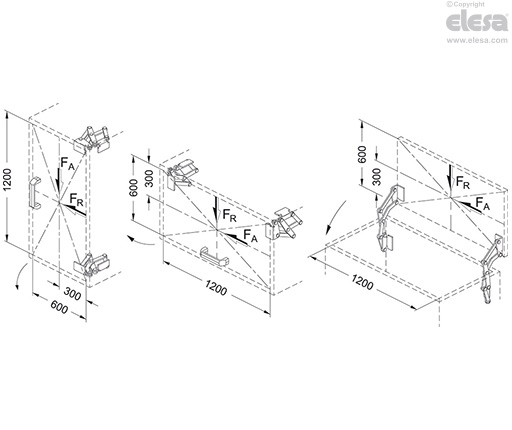 ©Copyright
elesa
www.elesa.com

1200
$F_A$
$F_R$
300
600

600
300
$F_R$
$F_A$
1200

600
300
$F_R$
$F_A$
1200