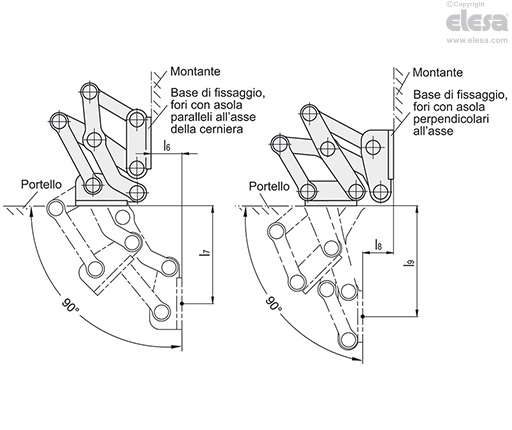 ©Copyright
elesa
www.elesa.com

Montante

Base di fissaggio, fori con asola paralleli all'asse della cerniera

$l_6$

Portello

$l_7$

90°

Montante

Base di fissaggio, fori con asola perpendicolari all'asse

Portello

$l_8$

$l_9$

90°