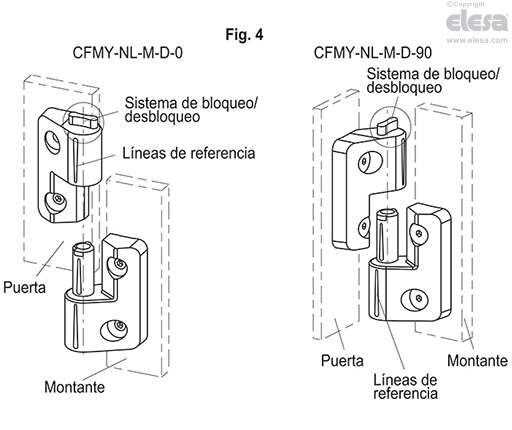 ©Copyright
elesa
www.elesa.com

Fig. 4

CFMY-NL-M-D-0

Sistema de bloqueo/ desbloqueo

Líneas de referencia

Puerta

Montante

CFMY-NL-M-D-90

Sistema de bloqueo/ desbloqueo

Puerta

Líneas de referencia

Montante