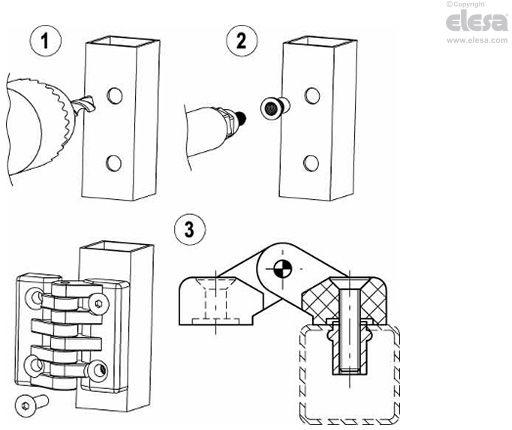 ©Copyright
elesa
www.elesa.com

1

2

3