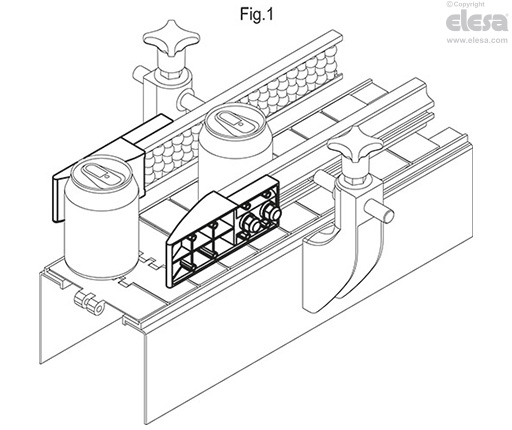 Fig.1

©Copyright
elesa
www.elesa.com