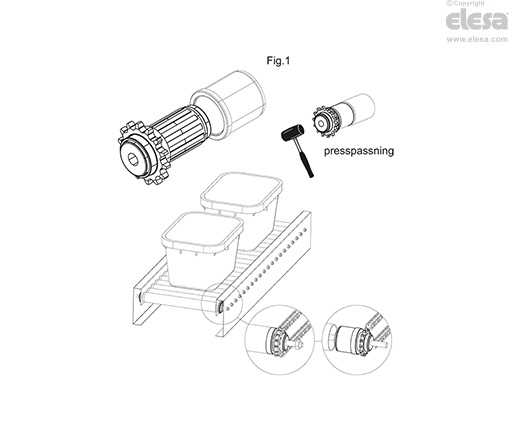 ©Copyright
elesa
www.elesa.com

Fig.1

presspassning