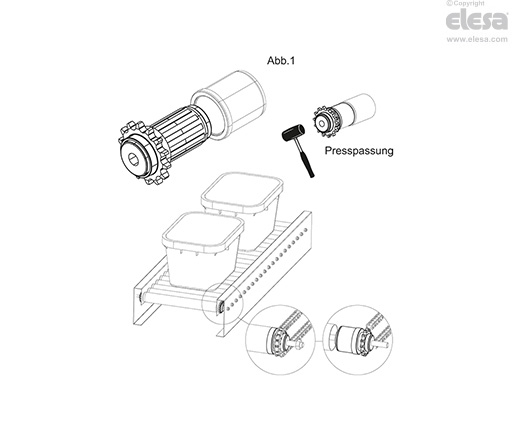 ©Copyright
elesa
www.elesa.com

Abb.1

Presspassung