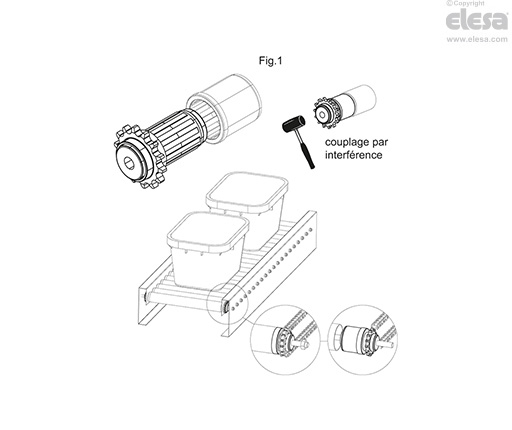 ©Copyright
elesa
www.elesa.com

Fig.1

couplage par interférence