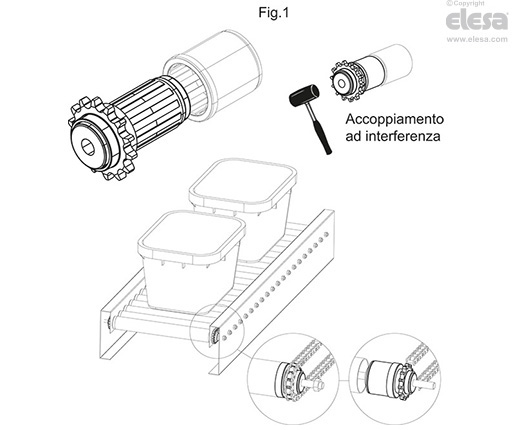 Fig.1

© Copyright
elesa
www.elesa.com

Accoppiamento ad interferenza