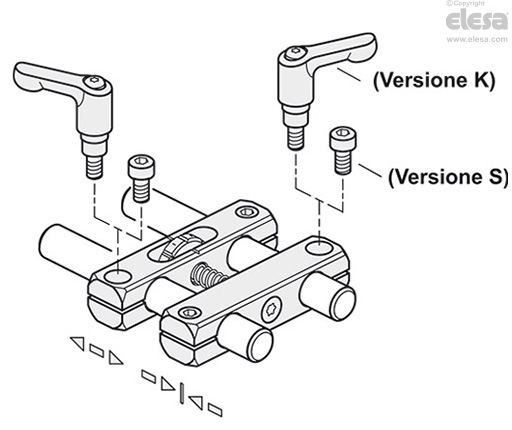 ©Copyright
elesa
www.elesa.com

(Versione K)

(Versione S)