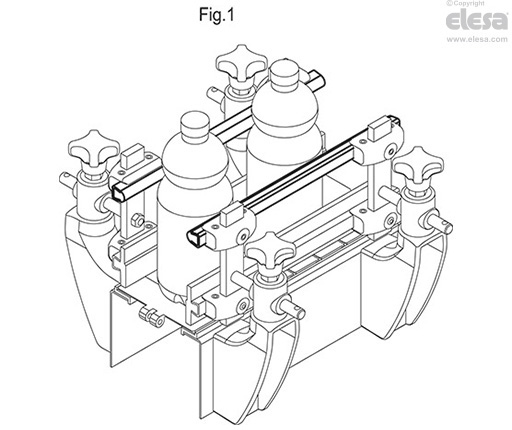 Fig.1

©Copyright
elesa
www.elesa.com