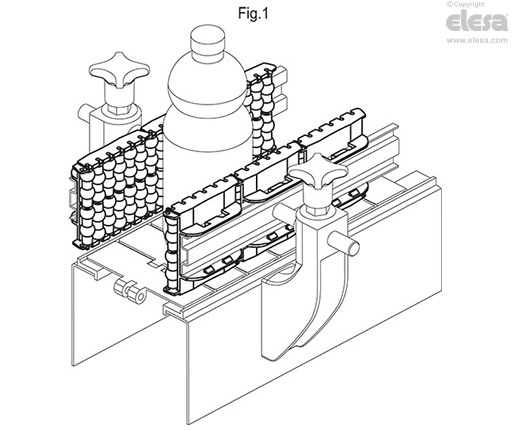 Fig.1

©Copyright
elesa
www.elesa.com