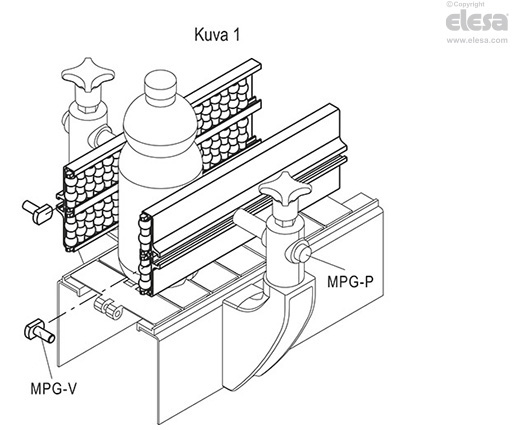 ©Copyright
elesa
www.elesa.com

Kuva 1

MPG-P

MPG-V