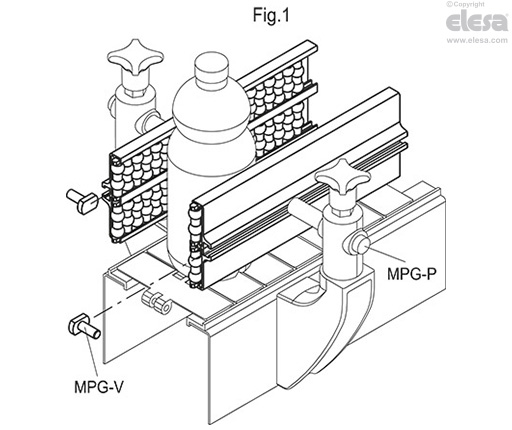 Fig.1

©Copyright
elesa
www.elesa.com

MPG-P

MPG-V