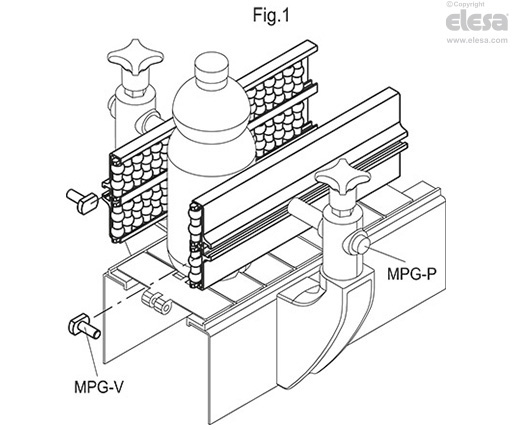 Fig.1

©Copyright
elesa
www.elesa.com

MPG-P

MPG-V