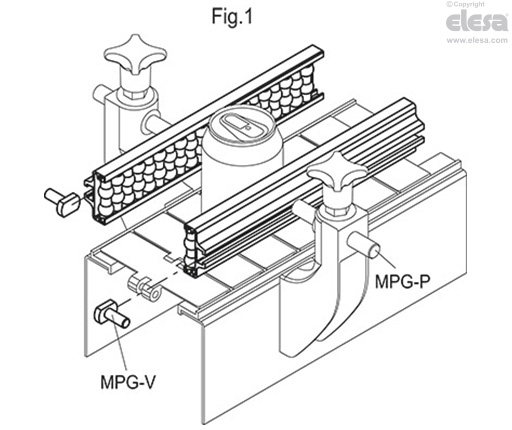 Fig.1

©Copyright
elesa
www.elesa.com

MPG-P

MPG-V