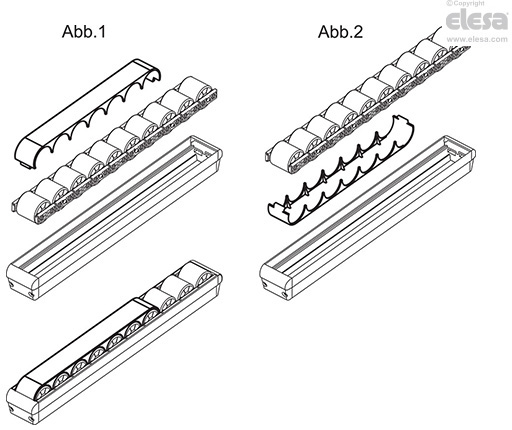 ©Copyright
elesa
www.elesa.com

Abb.1

Abb.2