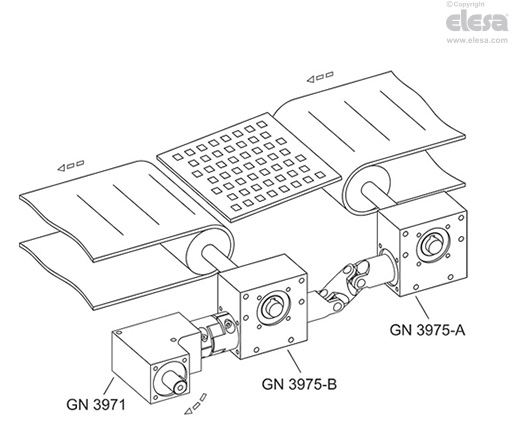 ©Copyright
elesa
www.elesa.com

GN 3975-A

GN 3975-B

GN 3971