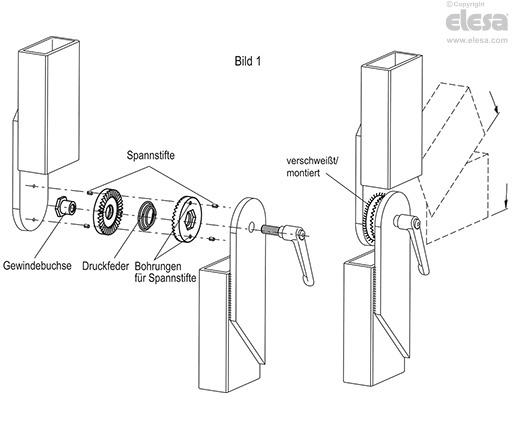 ©Copyright
elesa
www.elesa.com

Bild 1

Spannstifte

verschweißt/
montiert

Gewindebuchse

Druckfeder

Bohrungen
für Spannstifte