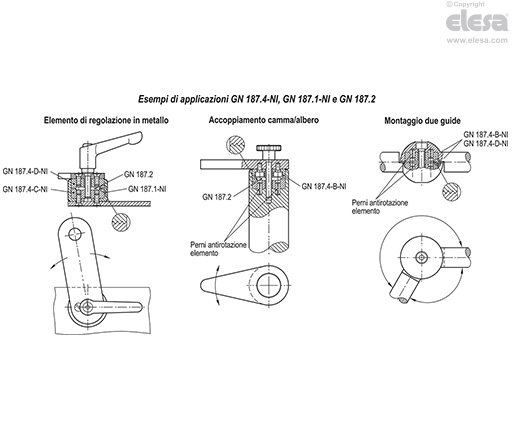 ©Copyright
elesa
www.elesa.com

Esempi di applicazioni GN 187.4-NI, GN 187.1-NI e GN 187.2

Elemento di regolazione in metallo

GN 187.4-D-NI
GN 187.4-C-NI
GN 187.2
GN 187.1-NI

Accoppiamento camma/albero

GN 187.2
GN 187.4-B-NI
Perni antirotazione elemento

Montaggio due guide

GN 187.4-B-NI
GN 187.4-D-NI
Perni antirotazione elemento